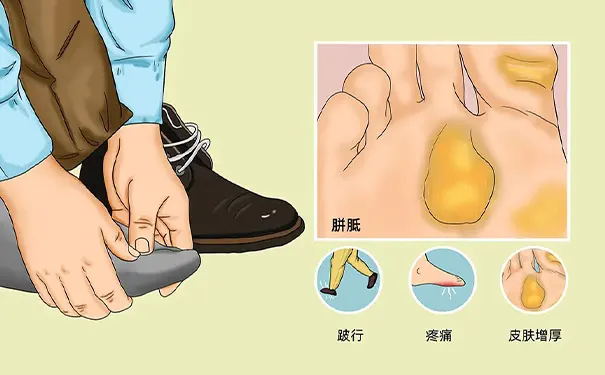 胼胝

跛行

疼痛

皮肤增厚